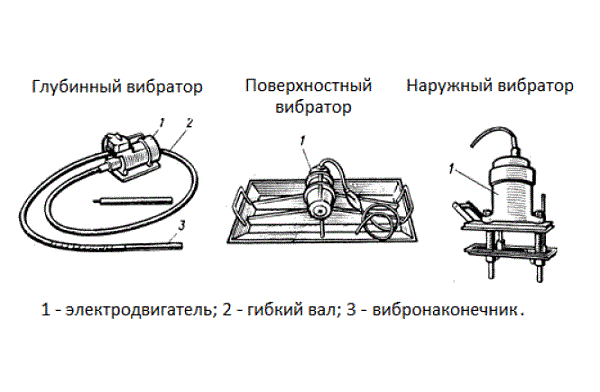 Глубинный вибратор

1
2
3

Поверхностный вибратор

1

Наружный вибратор

1

1 - электродвигатель; 2 - гибкий вал; 3 - вибронаконечник.