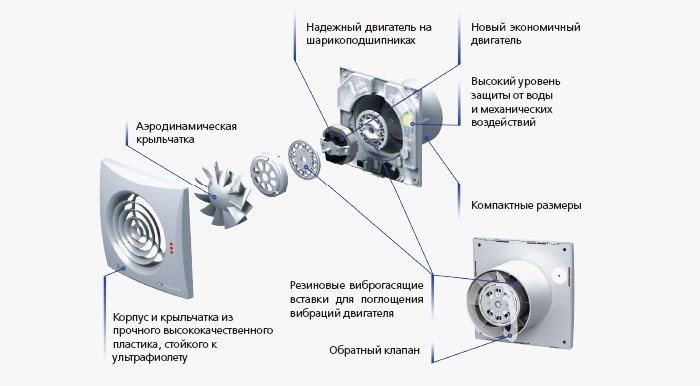 Надежный двигатель на шарикоподшипниках

Новый экономичный двигатель

Высокий уровень защиты от воды и механических воздействий

Аэродинамическая крыльчатка

Компактные размеры

Резиновые виброгасящие вставки для поглощения вибраций двигателя

Корпус и крыльчатка из прочного высококачественного пластика, стойкого к ультрафиолету

Обратный клапан